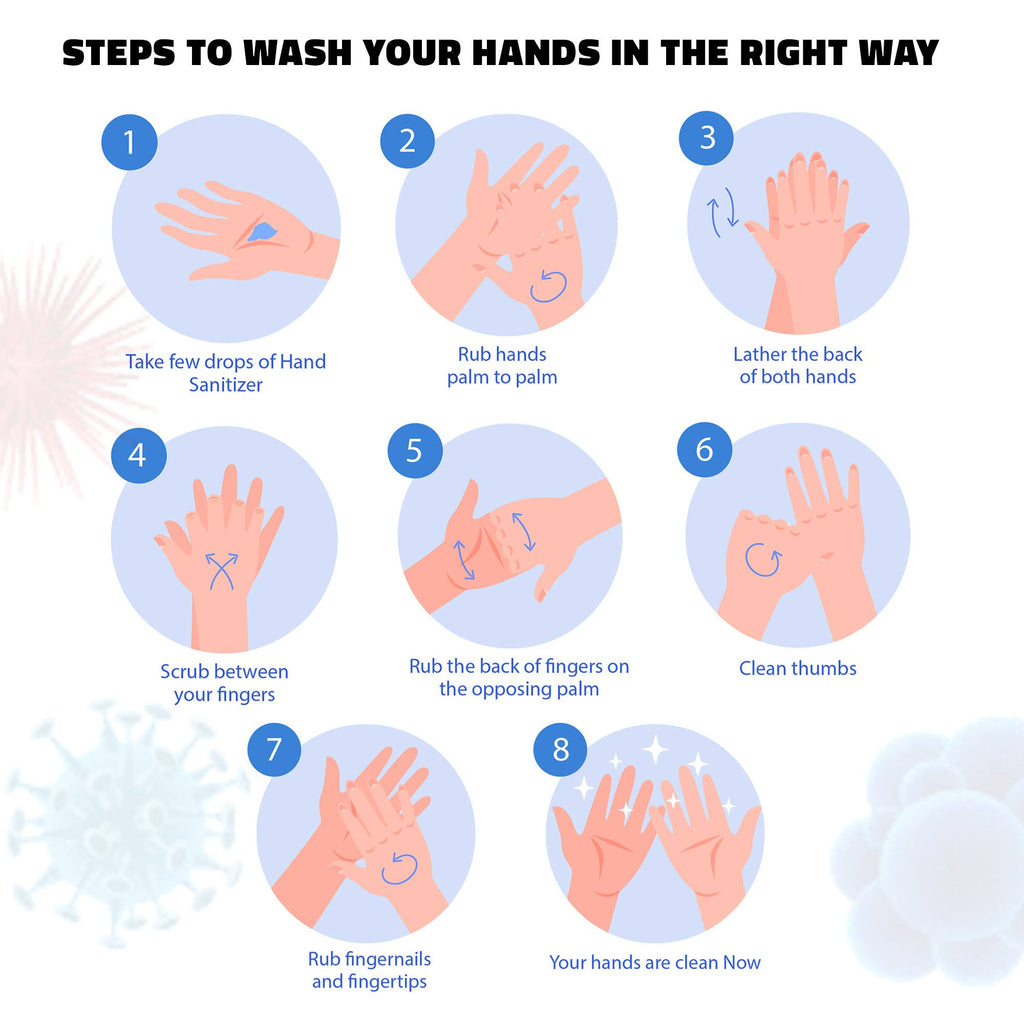 STEPS TO WASH YOUR HANDS IN THE RIGHT WAY

1
Take few drops of Hand Sanitizer

2
Rub hands palm to palm

3
Lather the back of both hands

4
Scrub between your fingers

5
Rub the back of fingers on the opposing palm

6
Clean thumbs

7
Rub fingernails and fingertips

8
Your hands are clean Now